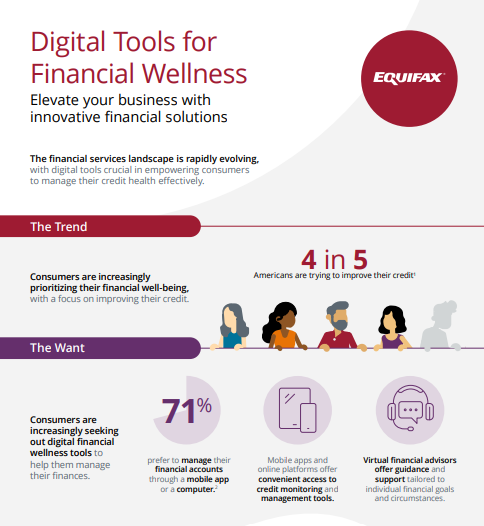 Digital Tools for Financial Wellness

Elevate your business with innovative financial solutions

EQUIFAX

The financial services landscape is rapidly evolving, with digital tools crucial in empowering consumers to manage their credit health effectively.

The Trend

Consumers are increasingly prioritizing their financial well-being, with a focus on improving their credit.

4 in 5

Americans are trying to improve their credit$^1$

The Want

Consumers are increasingly seeking out digital financial wellness tools to help them manage their finances.

71%

prefer to manage their financial accounts through a mobile app or a computer.$^2$

Mobile apps and online platforms offer convenient access to credit monitoring and management tools.

Virtual financial advisors offer guidance and support tailored to individual financial goals and circumstances.