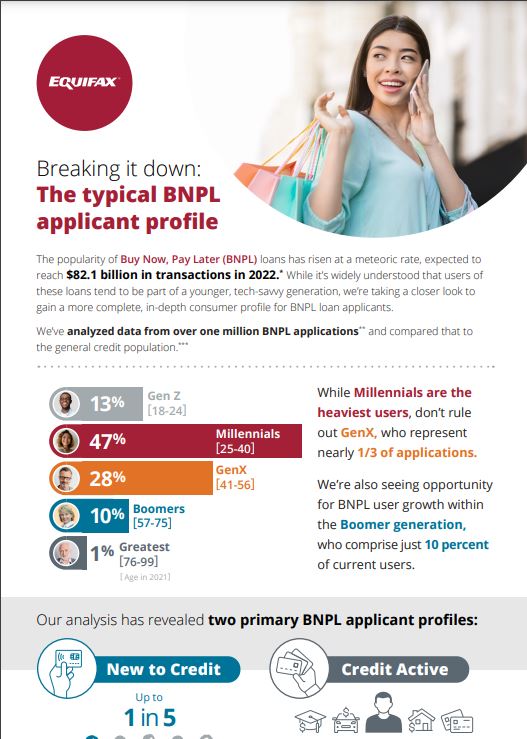 EQUIFAX

Breaking it down:
The typical BNPL applicant profile

The popularity of Buy Now, Pay Later (BNPL) loans has risen at a meteoric rate, expected to reach $82.1 billion in transactions in 2022.* While it's widely understood that users of these loans tend to be part of a younger, tech-savvy generation, we're taking a closer look to gain a more complete, in-depth consumer profile for BNPL loan applicants.

We've analyzed data from over one million BNPL applications** and compared that to the general credit population.***

13% Gen Z [18-24]
47% Millennials [25-40]
28% GenX [41-56]
10% Boomers [57-75]
1% Greatest [76-99]
[Age in 2021]

While Millennials are the heaviest users, don't rule out GenX, who represent nearly 1/3 of applications.

We're also seeing opportunity for BNPL user growth within the Boomer generation, who comprise just 10 percent of current users.

Our analysis has revealed two primary BNPL applicant profiles:

New to Credit

Up to
1 in 5

Credit Active